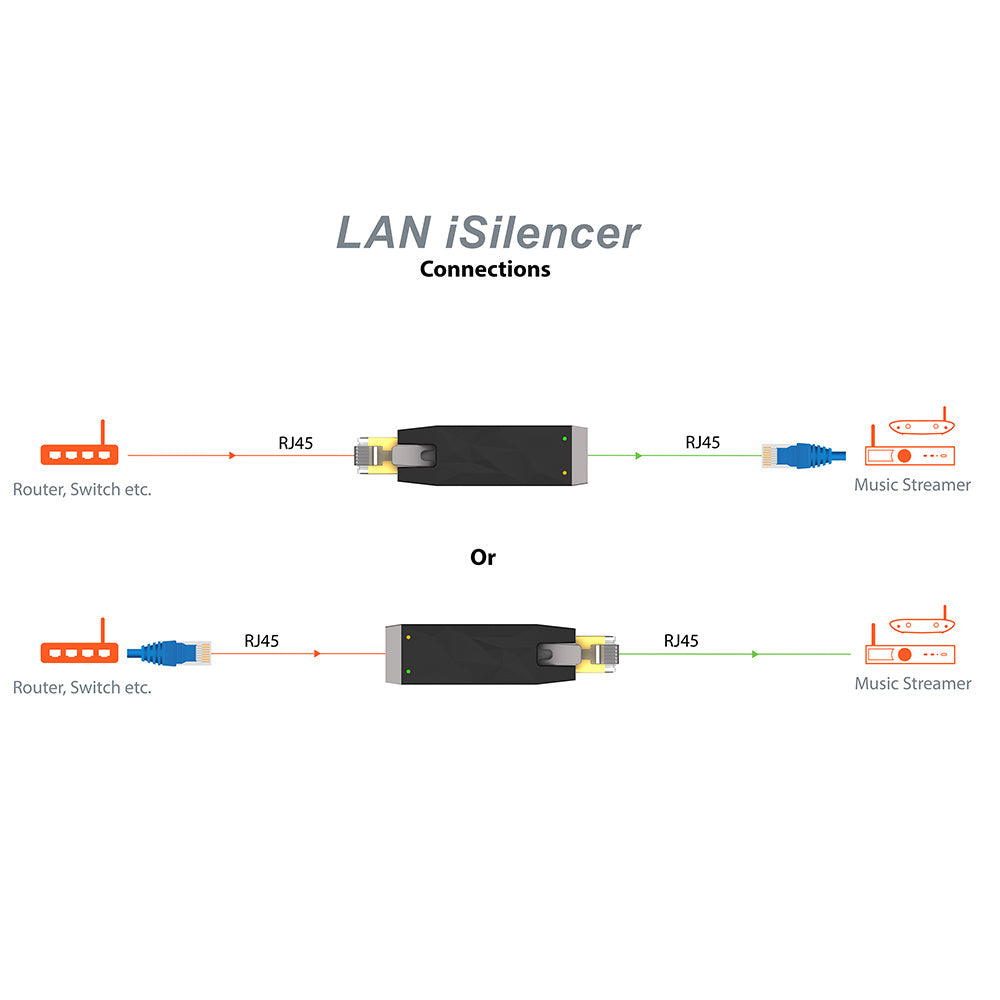 LAN iSilencer
Connections

Router, Switch etc.
RJ45
RJ45
Music Streamer

Or

Router, Switch etc.
RJ45
RJ45
Music Streamer